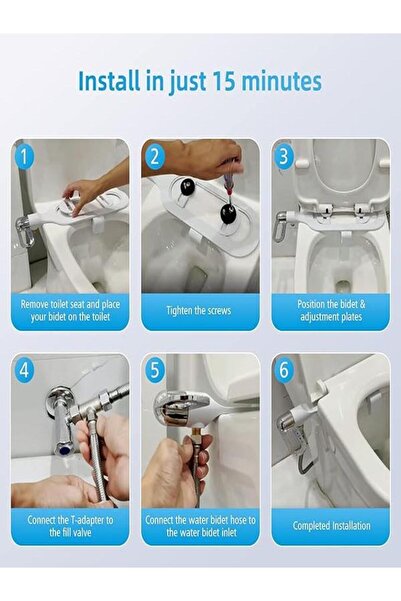 Install in just 15 minutes

1
Remove toilet seat and place your bidet on the toilet

2
Tighten the screws

3
Position the bidet & adjustment plates

4
Connect the T-adapter to the fill valve

5
Connect the water bidet hose to the water bidet inlet

6
Completed Installation