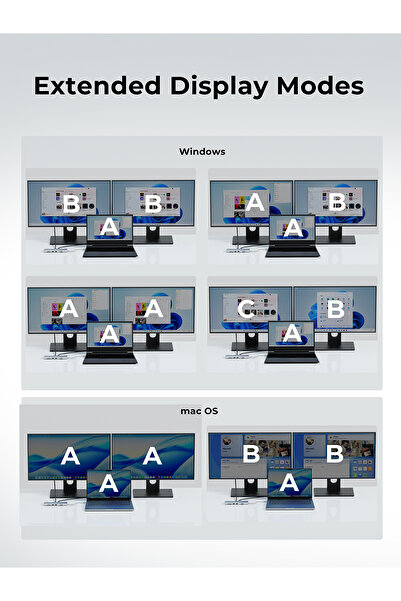 Extended Display Modes

Windows

B B A

A B A

A A A

C B A

mac OS

A A A

B B A