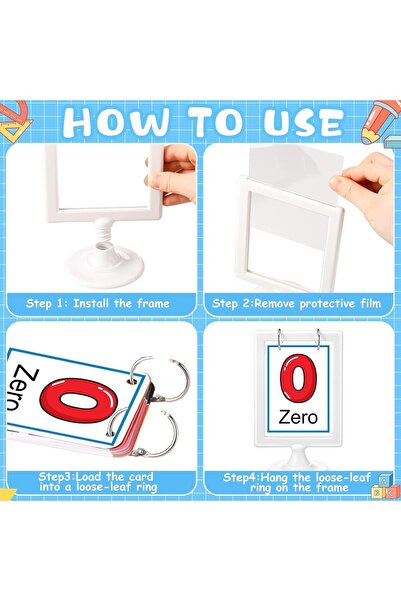 HOW TO USE

Step 1: Install the frame

Step 2:Remove protective film

Zero
0

Step3:Load the card into a loose-leaf ring

0
Zero

Step4:Hang the loose-leaf ring on the frame