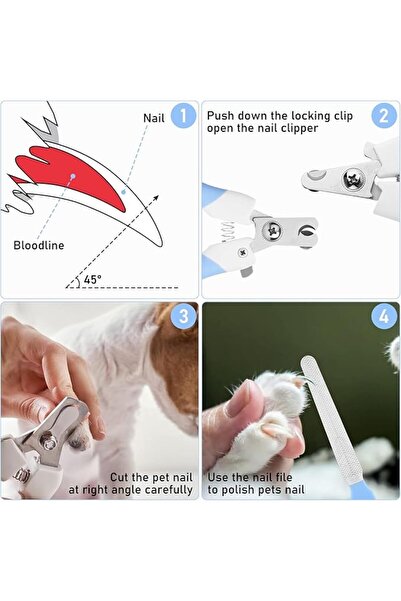 Nail

1

Bloodline

45°

Push down the locking clip open the nail clipper

2

3

Cut the pet nail at right angle carefully

4

Use the nail file to polish pets nail