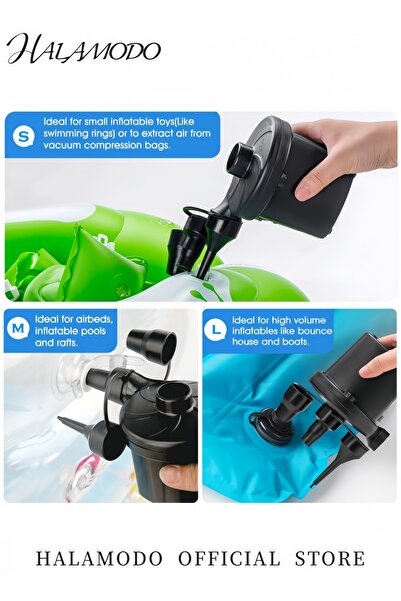 HALAMODO

S Ideal for small inflatable toys(Like swimming rings) or to extract air from vacuum compression bags.

M Ideal for airbeds, inflatable pools and rafts.

L Ideal for high volume inflatables like bounce house and boats.

HALAMODO OFFICIAL STORE