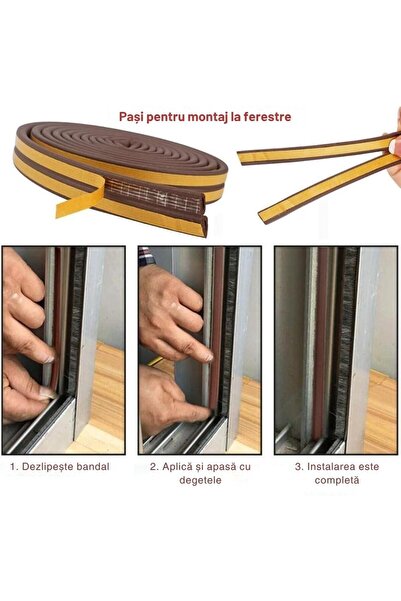 Pași pentru montaj la ferestre

1. Dezlipește bandal

2. Aplică și apasă cu degetele

3. Instalarea este completă