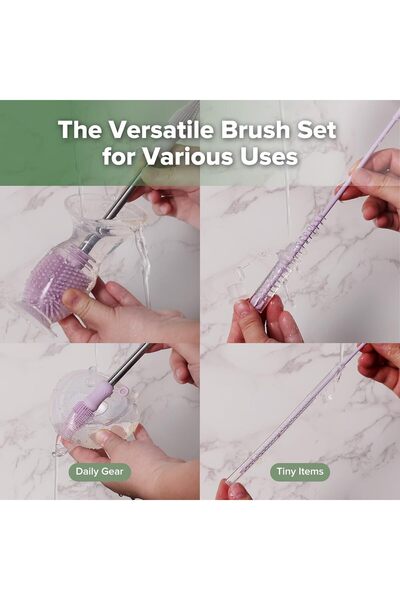 The Versatile Brush Set for Various Uses

Daily Gear

Tiny Items