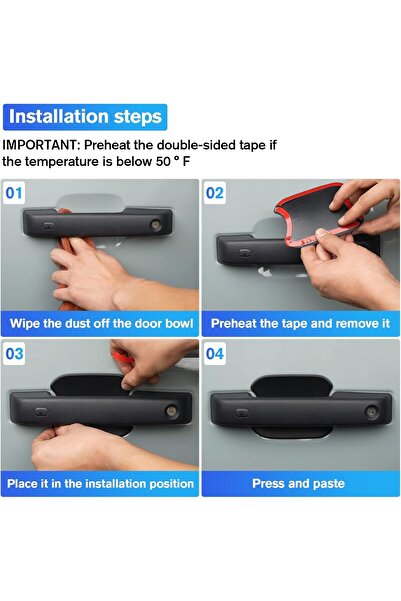 Installation steps

IMPORTANT: Preheat the double-sided tape if the temperature is below 50 ° F

01

Wipe the dust off the door bowl

02

Preheat the tape and remove it

03

Place it in the installation position

04

Press and paste