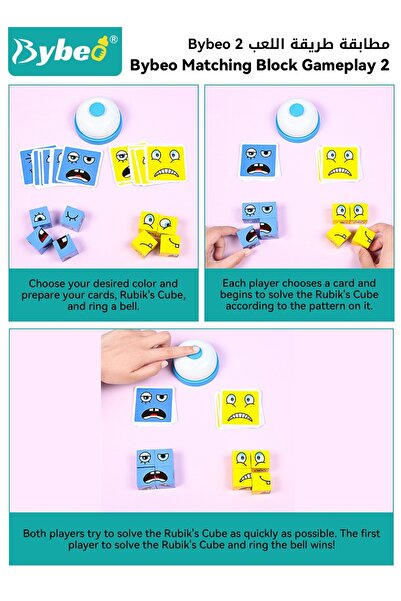 Bybeo®

مطابقة طريقة اللعب Bybeo 2
Bybeo Matching Block Gameplay 2

Choose your desired color and prepare your cards, Rubik's Cube, and ring a bell.

Each player chooses a card and begins to solve the Rubik's Cube according to the pattern on it.

Both players try to solve the Rubik's Cube as quickly as possible. The first player to solve the Rubik's Cube and ring the bell wins!