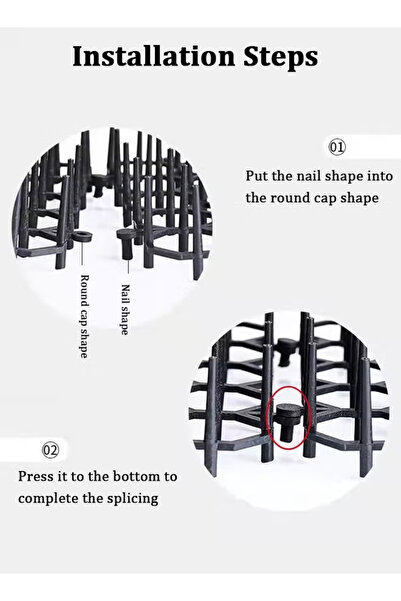 Installation Steps

01

Put the nail shape into the round cap shape

Round cap shape

Nail shape

02

Press it to the bottom to complete the splicing