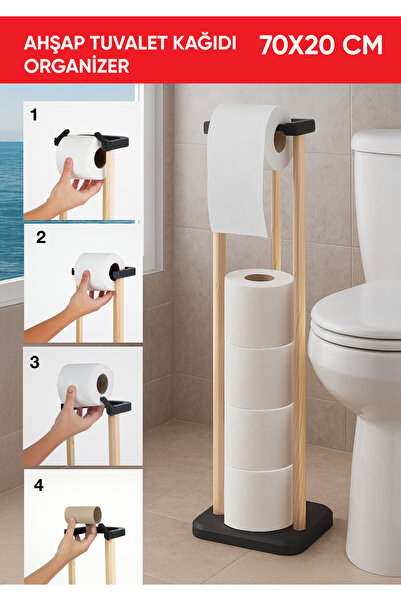 AHŞAP TUVALET KAĞIDI ORGANİZER

70X20 CM

1

2

3

4