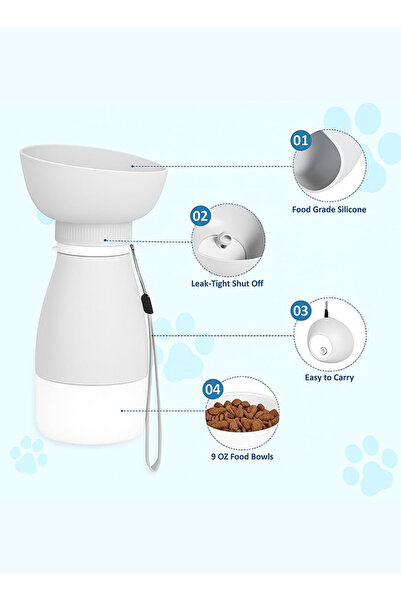 01
Food Grade Silicone

02
Leak-Tight Shut Off

03
Easy to Carry

04
9 OZ Food Bowls