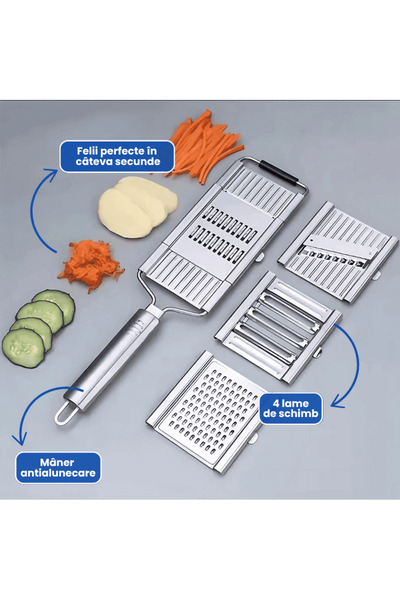 Felii perfecte în câteva secunde

4 lame de schimb

Mâner antialunecare