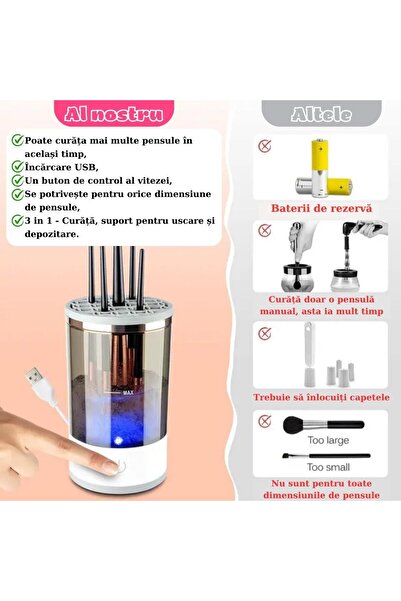 Al nostru

Poate curăța mai multe pensule în același timp,
Încărcare USB,
Un buton de control al vitezei,
Se potrivește pentru orice dimensiune de pensule,
3 in 1 - Curăță, suport pentru uscare și depozitare.

MAX

Altele

Baterii de rezervă

Curăță doar o pensulă manual, asta ia mult timp

Trebuie să înlocuiți capetele

Too large

Too small

Nu sunt pentru toate dimensiunile de pensule