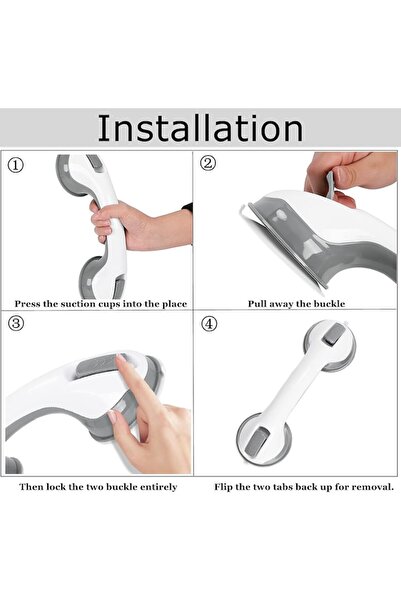 Installation

①

Press the suction cups into the place

②

Pull away the buckle

③

Then lock the two buckle entirely

④

Flip the two tabs back up for removal.