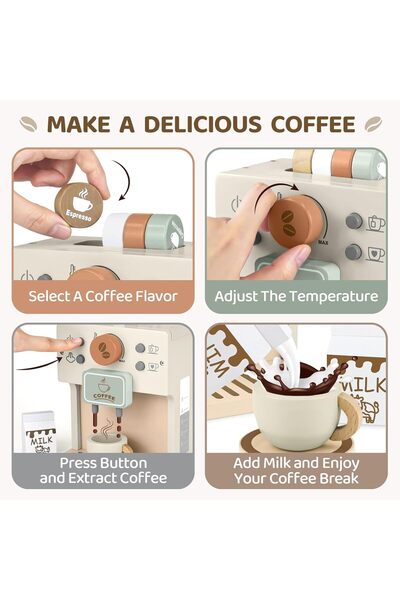 MAKE A DELICIOUS COFFEE

Espresso

Select A Coffee Flavor

MAX

Adjust The Temperature

COFFEE

MILK

Press Button and Extract Coffee

MILK

Add Milk and Enjoy Your Coffee Break