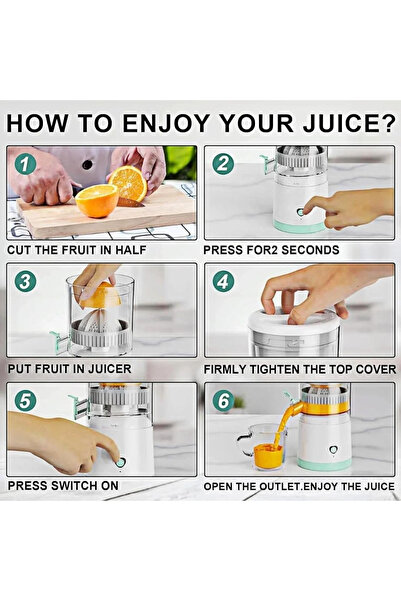 HOW TO ENJOY YOUR JUICE?

1

CUT THE FRUIT IN HALF

2

PRESS FOR2 SECONDS

3

PUT FRUIT IN JUICER

4

FIRMLY TIGHTEN THE TOP COVER

5

PRESS SWITCH ON

6

OPEN THE OUTLET.ENJOY THE JUICE