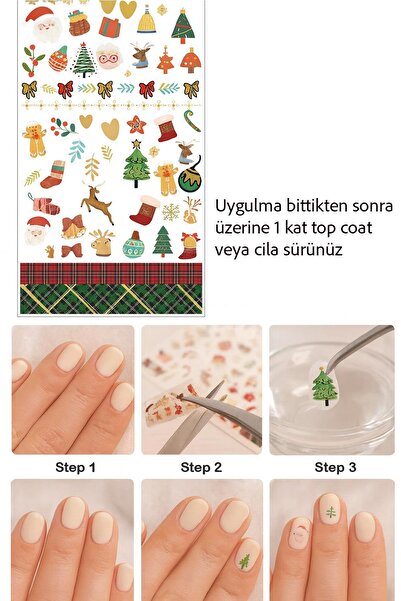 Uygulma bittikten sonra üzerine 1 kat top coat veya cila sürünüz

Step 1

Step 2

Step 3