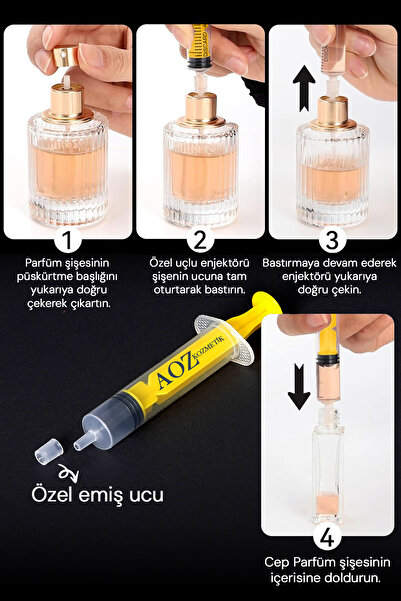 1

Parfüm şişesinin püskürtme başlığını yukarıya doğru çekerek çıkartın.

2

Özel uçlu enjektörü şişenin ucuna tam oturtarak bastırın.

3

Bastırmaya devam ederek enjektörü yukarıya doğru çekin.

AOZ KOZMETİK

Özel emiş ucu

4

Cep Parfüm şişesinin içerisine doldurun.