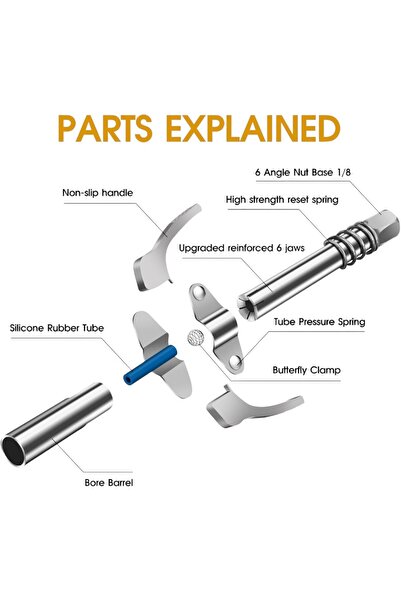 PARTS EXPLAINED

6 Angle Nut Base 1/8

Non-slip handle

High strength reset spring

Upgraded reinforced 6 jaws

Silicone Rubber Tube

Tube Pressure Spring

Butterfly Clamp

Bore Barrel