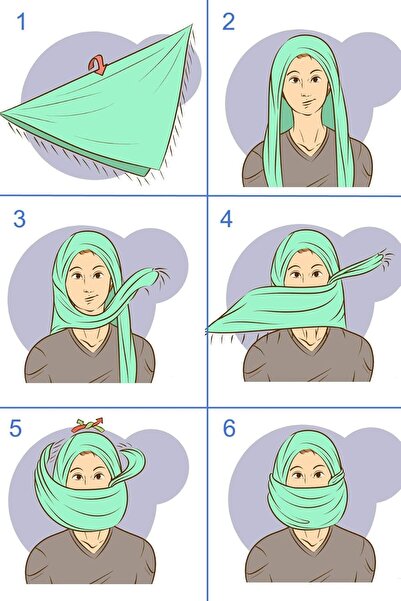 1

2

3

4

5

6