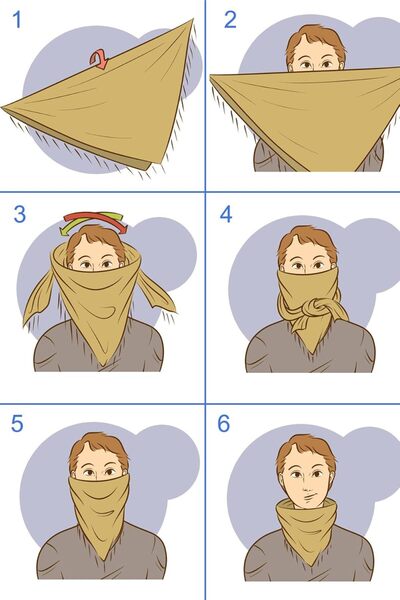 1

2

3

4

5

6