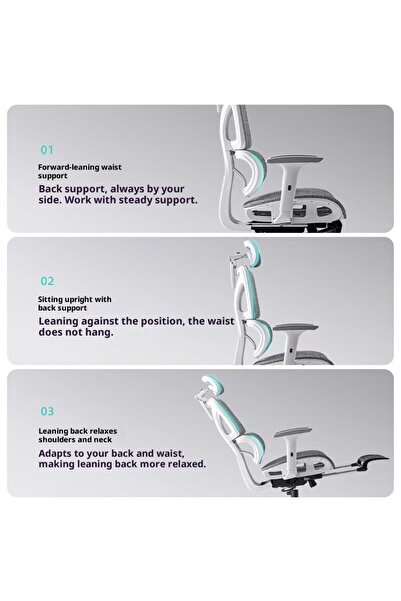 01

Forward-leaning waist support

Back support, always by your side. Work with steady support.

02

Sitting upright with back support

Leaning against the position, the waist does not hang.

03

Leaning back relaxes shoulders and neck

Adapts to your back and waist, making leaning back more relaxed.