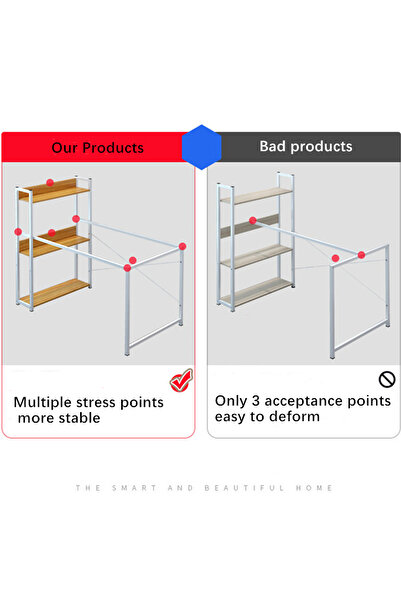 Our Products

Multiple stress points
more stable

Bad products

Only 3 acceptance points
easy to deform

THE SMART AND BEAUTIFUL HOME