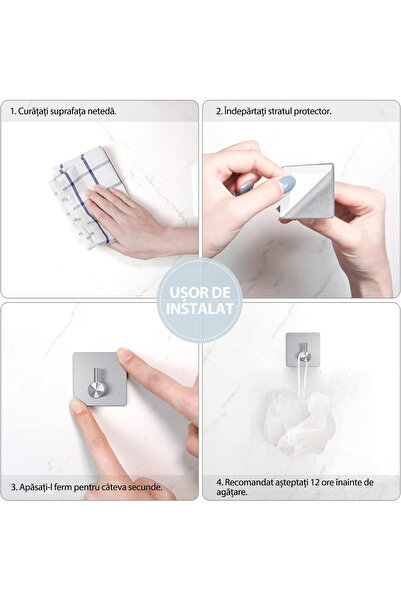 1. Curățați suprafața netedă.

2. Îndepărtați stratul protector.

UȘOR DE INSTALAT

3. Apăsați-l ferm pentru câteva secunde.

4. Recomandat așteptați 12 ore înainte de agățare.