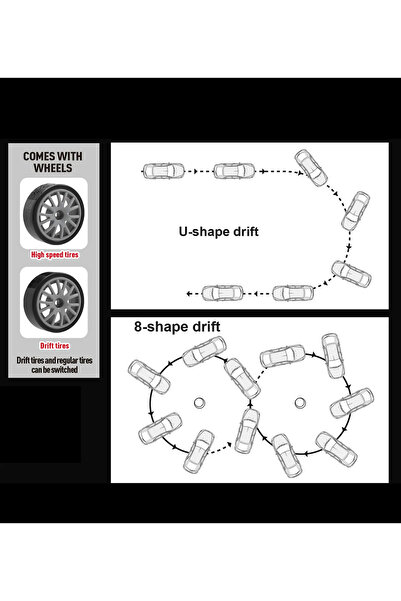 COMES WITH WHEELS

High speed tires

Drift tires

Drift tires and regular tires can be switched

U-shape drift

8-shape drift