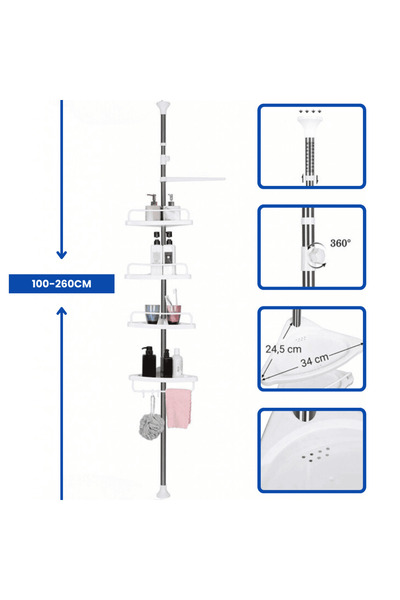 100-260CM

360°

24,5 cm
34 cm