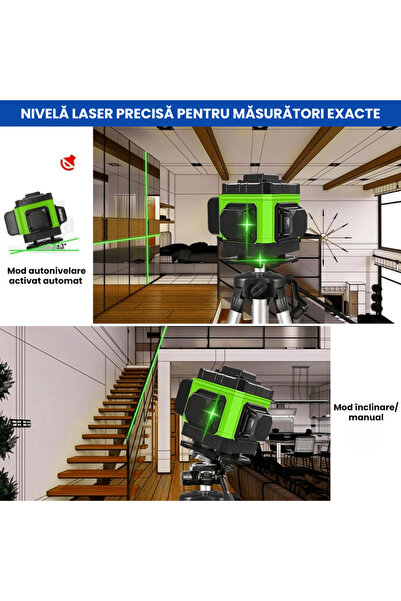 NIVELĂ LASER PRECISĂ PENTRU MĂSURĂTORI EXACTE

±3°

Mod autonivelare activat automat

Mod înclinare/ manual