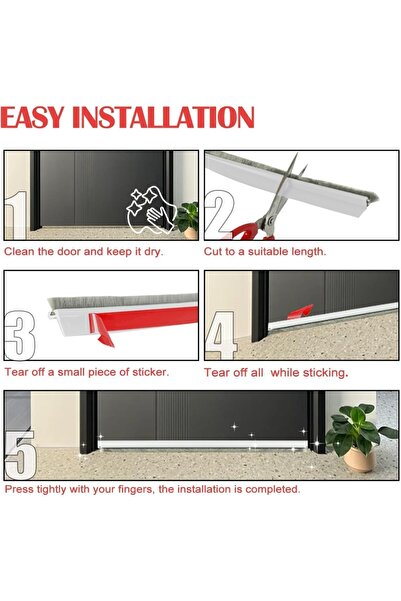 EASY INSTALLATION

1

Clean the door and keep it dry.

2

Cut to a suitable length.

3

Tear off a small piece of sticker.

4

Tear off all while sticking.

5

Press tightly with your fingers, the installation is completed.