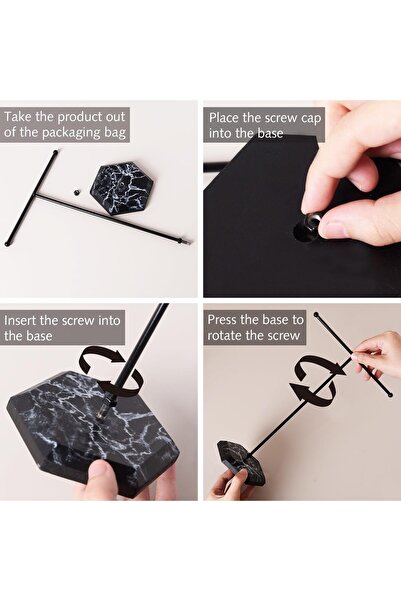 Take the product out of the packaging bag

Place the screw cap into the base

Insert the screw into the base

Press the base to rotate the screw