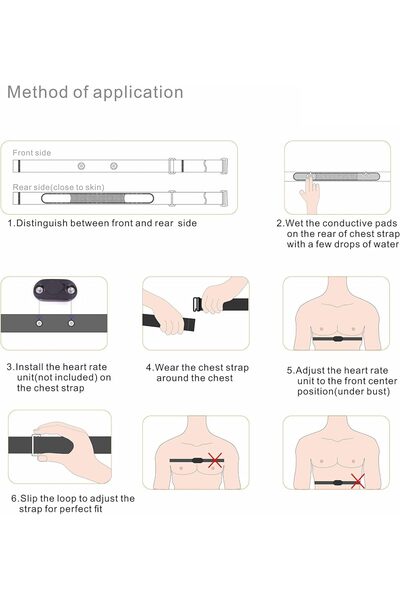 Method of application

Front side

Rear side(close to skin)

1.Distinguish between front and rear side

2.Wet the conductive pads on the rear of chest strap with a few drops of water

3.Install the heart rate unit(not included) on the chest strap

4.Wear the chest strap around the chest

5.Adjust the heart rate unit to the front center position(under bust)

6.Slip the loop to adjust the strap for perfect fit