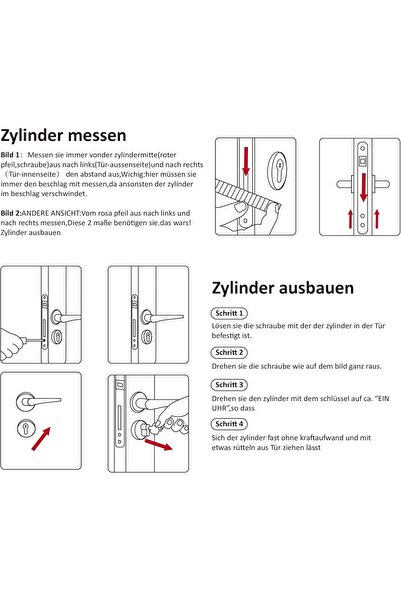 Zylinder messen

Bild 1： Messen sie immer vonder zylindermitte(roter pfeil,schraube)aus nach links(Tür-aussenseite)und nach rechts （Tür-innenseite） den abstand aus,Wichig:hier müssen sie immer den beschlag mit messen,da ansonsten der zylinder im beschlag verschwindet.

Bild 2:ANDERE ANSICHT:Vom rosa pfeil aus nach links und nach rechts messen,Diese 2 maße benötigen sie.das wars! Zylinder ausbauen

Zylinder ausbauen

Schritt 1
Lösen sie die schraube mit der der zylinder in der Tür befestigt ist.

Schritt 2
Drehen sie die schraube wie auf dem bild ganz raus.

Schritt 3
Drehen sie den zylinder mit dem schlüssel auf ca. "EIN UHR",so dass

Schritt 4
Sich der zylinder fast ohne kraftaufwand und mit etwas rütteln aus Tür ziehen lässt