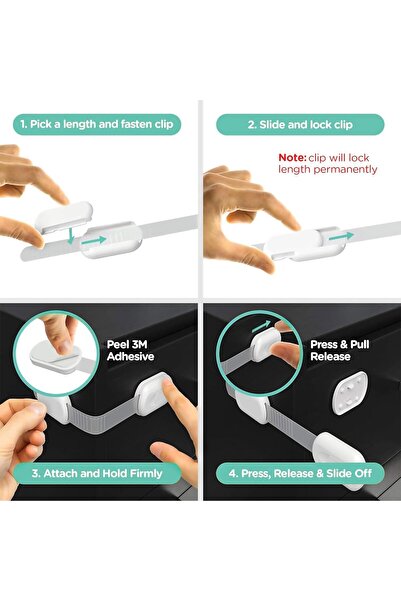 1. Pick a length and fasten clip

2. Slide and lock clip

Note: clip will lock length permanently

Peel 3M Adhesive

3. Attach and Hold Firmly

Press & Pull Release

4. Press, Release & Slide Off