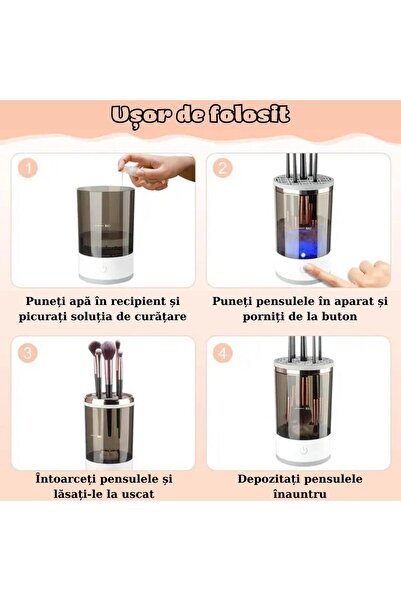 Ușor de folosit

1

Puneți apă în recipient și picurați soluția de curățare

2

Puneți pensulele în aparat și porniți de la buton

3

Întoarceți pensulele și lăsați-le la uscat

4

Depozitați pensulele înauntru