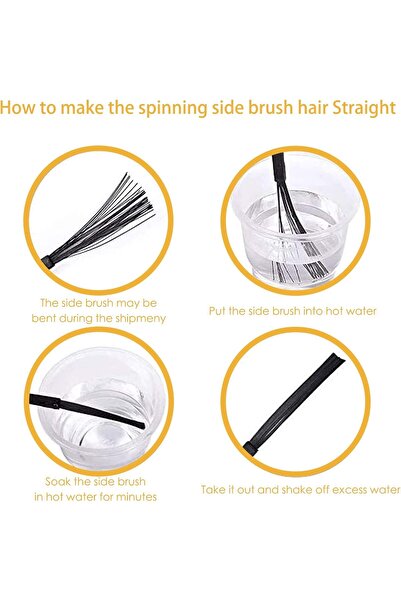 How to make the spinning side brush hair Straight

The side brush may be bent during the shipmeny

Put the side brush into hot water

Soak the side brush in hot water for minutes

Take it out and shake off excess water