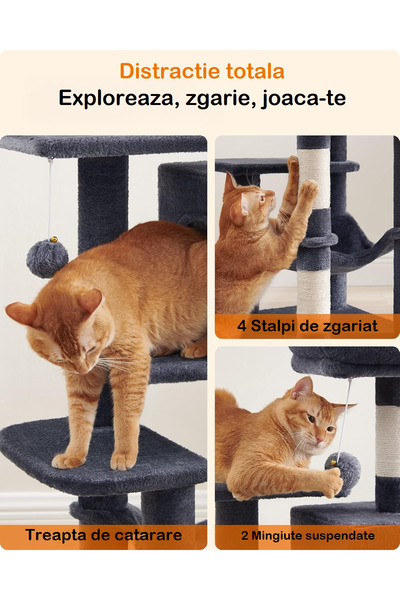 Distractie totala
Exploreaza, zgarie, joaca-te

4 Stalpi de zgariat

Treapta de catarare

2 Mingiute suspendate