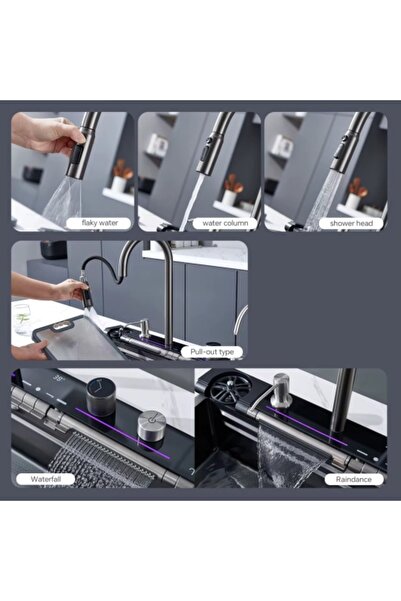 flaky water

water column

shower head

Pull-out type

38°

Waterfall

Raindance