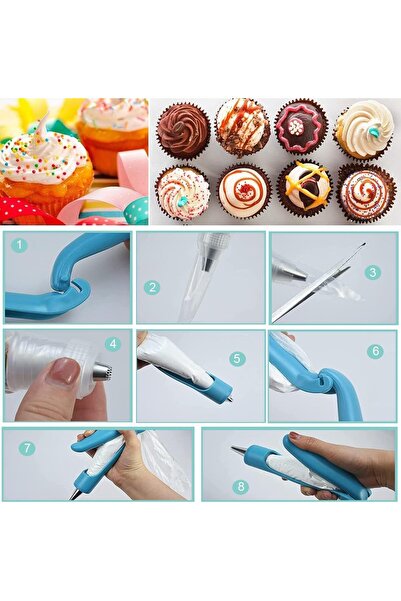 1

2

3

4

5

6

7

8