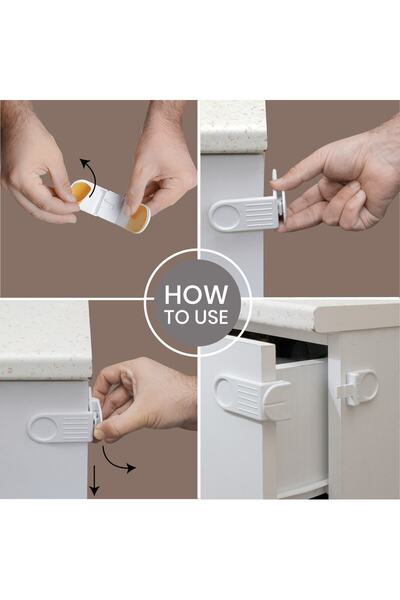 HOW
TO USE