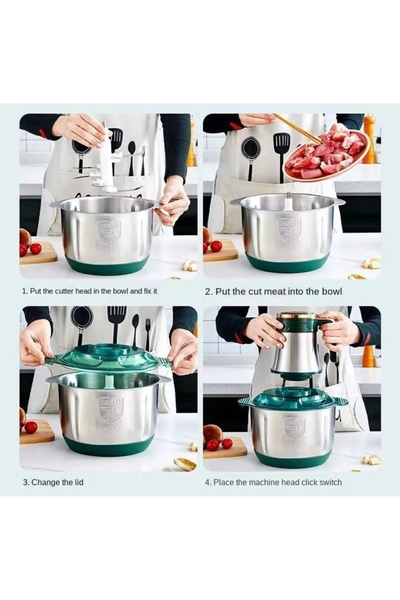 1. Put the cutter head in the bowl and fix it

2. Put the cut meat into the bowl

3. Change the lid

4. Place the machine head click switch