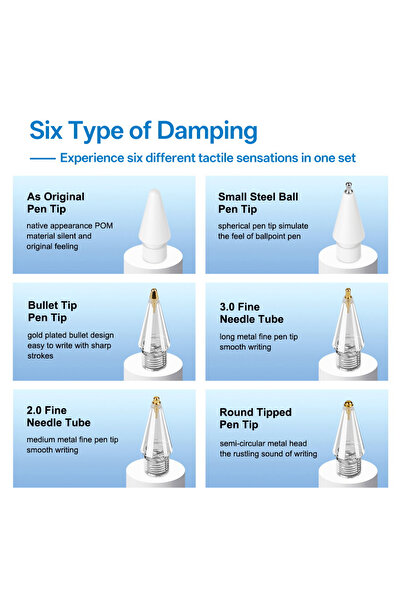 Six Type of Damping

Experience six different tactile sensations in one set

As Original Pen Tip

native appearance POM material silent and original feeling

Small Steel Ball Pen Tip

spherical pen tip simulate the feel of ballpoint pen

Bullet Tip Pen Tip

gold plated bullet design easy to write with sharp strokes

3.0 Fine Needle Tube

long metal fine pen tip smooth writing

2.0 Fine Needle Tube

medium metal fine pen tip smooth writing

Round Tipped Pen Tip

semi-circular metal head the rustling sound of writing