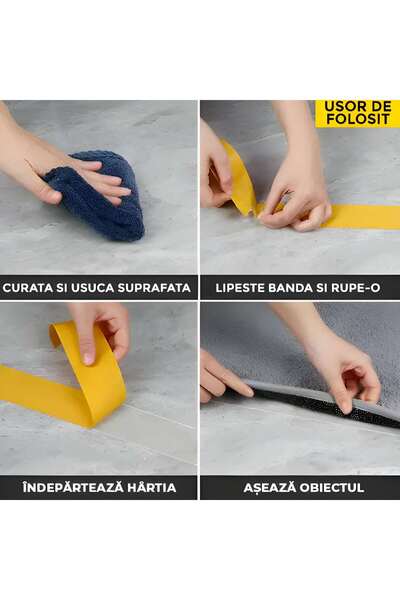 USOR DE FOLOSIT

CURATA SI USUCA SUPRAFATA

LIPESTE BANDA SI RUPE-O

ÎNDEPĂRTEAZĂ HÂRTIA

AȘEAZĂ OBIECTUL