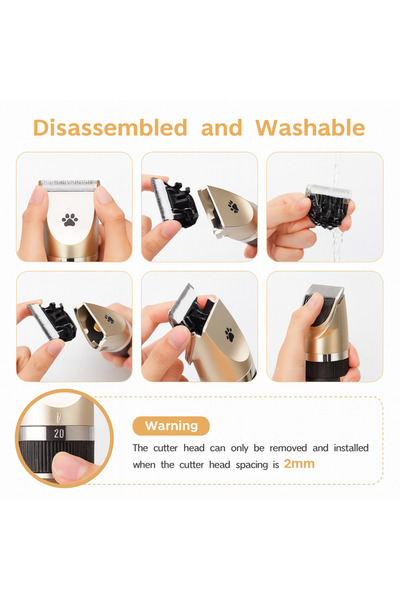 Disassembled and Washable

20

Warning

The cutter head can only be removed and installed when the cutter head spacing is 2mm