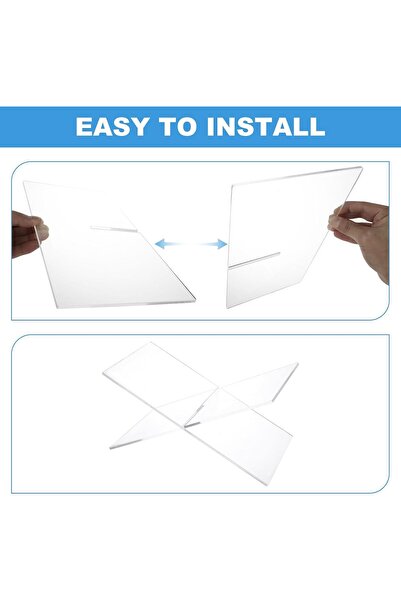 EASY TO INSTALL