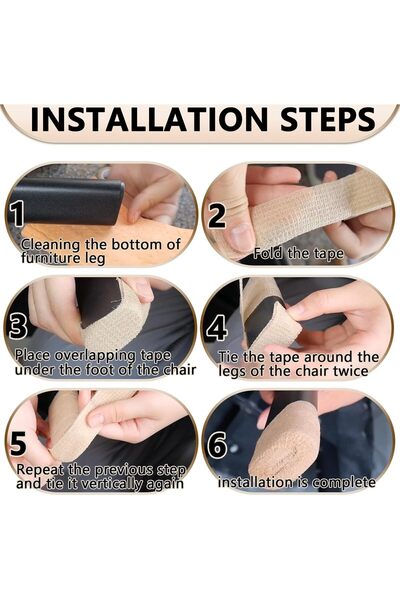 INSTALLATION STEPS

1
Cleaning the bottom of furniture leg

2
Fold the tape

3
Place overlapping tape under the foot of the chair

4
Tie the tape around the legs of the chair twice

5
Repeat the previous step and tie it vertically again

6
installation is complete