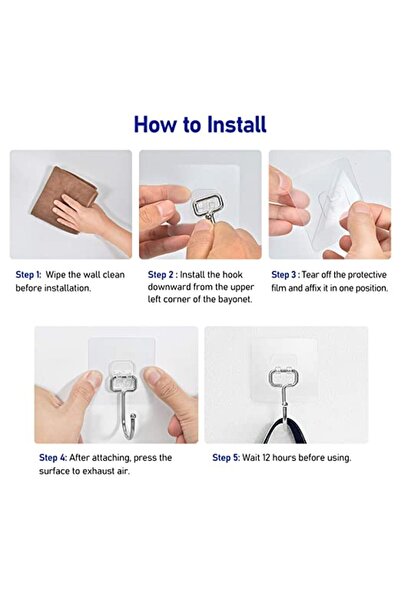 How to Install

Step 1: Wipe the wall clean before installation.

Step 2 : Install the hook downward from the upper left corner of the bayonet.

Step 3 : Tear off the protective film and affix it in one position.

Step 4: After attaching, press the surface to exhaust air.

Step 5: Wait 12 hours before using.