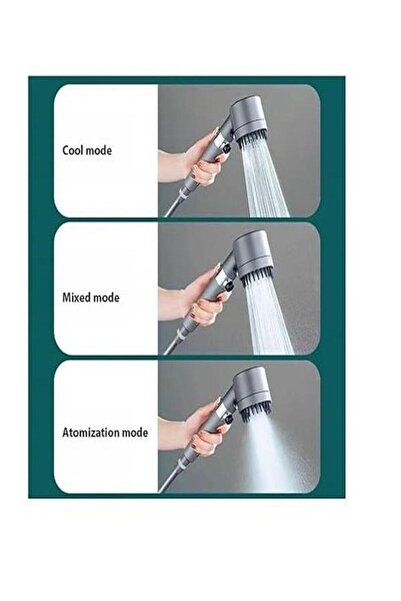 Cool mode

Mixed mode

Atomization mode