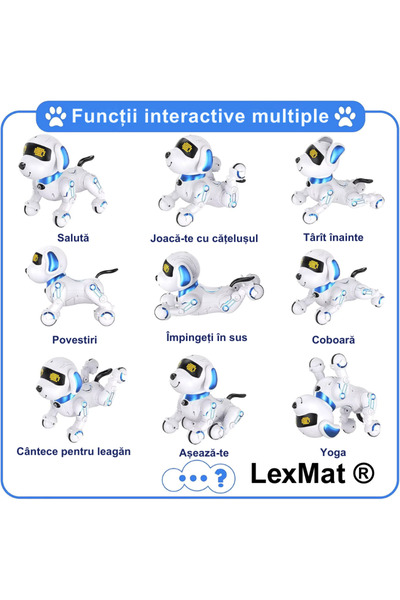 Funcții interactive multiple

Salută

Joacă-te cu cățelușul

Târît înainte

Povestiri

Împingeți în sus

Coboară

Cântece pentru leagăn

Așează-te

Yoga

...?

LexMat ®