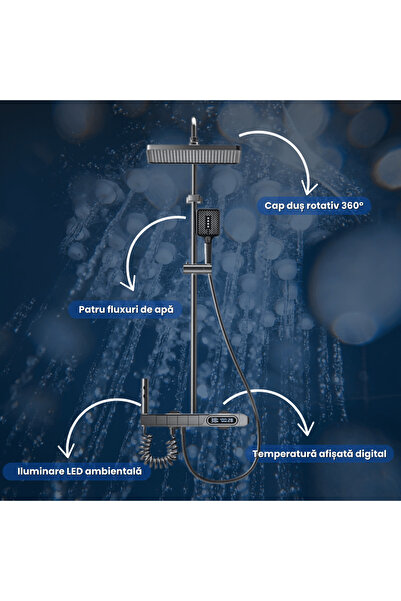 Cap duș rotativ 360°

Patru fluxuri de apă

Temperatură afișată digital

Iluminare LED ambientală