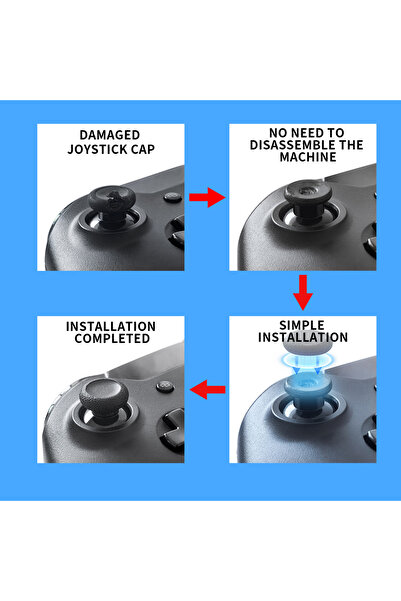 DAMAGED JOYSTICK CAP

NO NEED TO DISASSEMBLE THE MACHINE

SIMPLE INSTALLATION

INSTALLATION COMPLETED